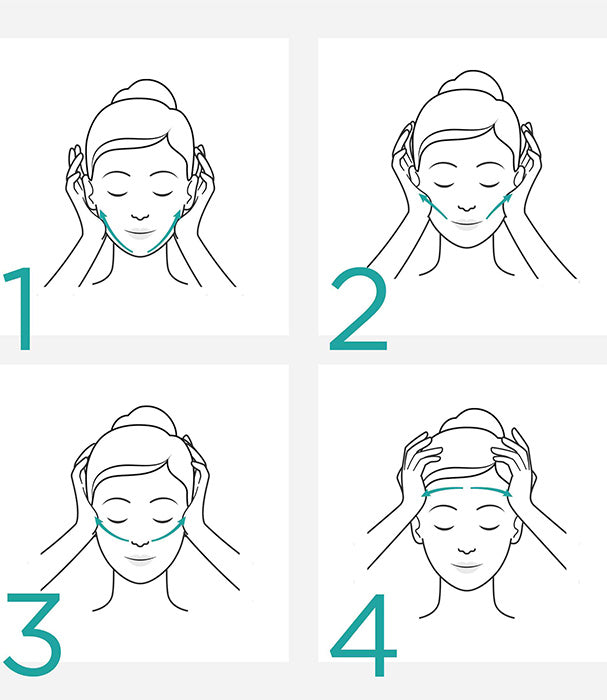 1

2

3

4